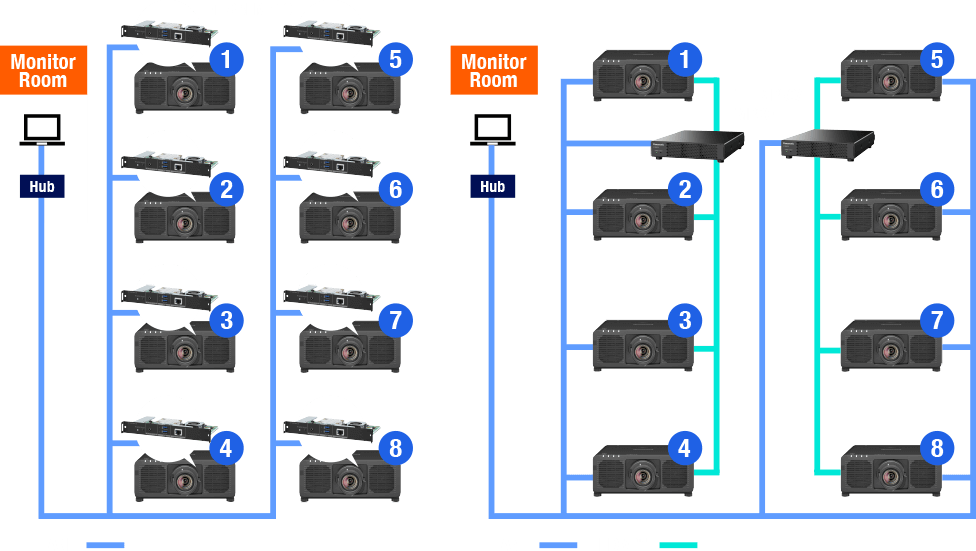 Monitor Room

Hub

1
2
3
4
5
6
7
8

Monitor Room

Hub

1
2
3
4
5
6
7
8